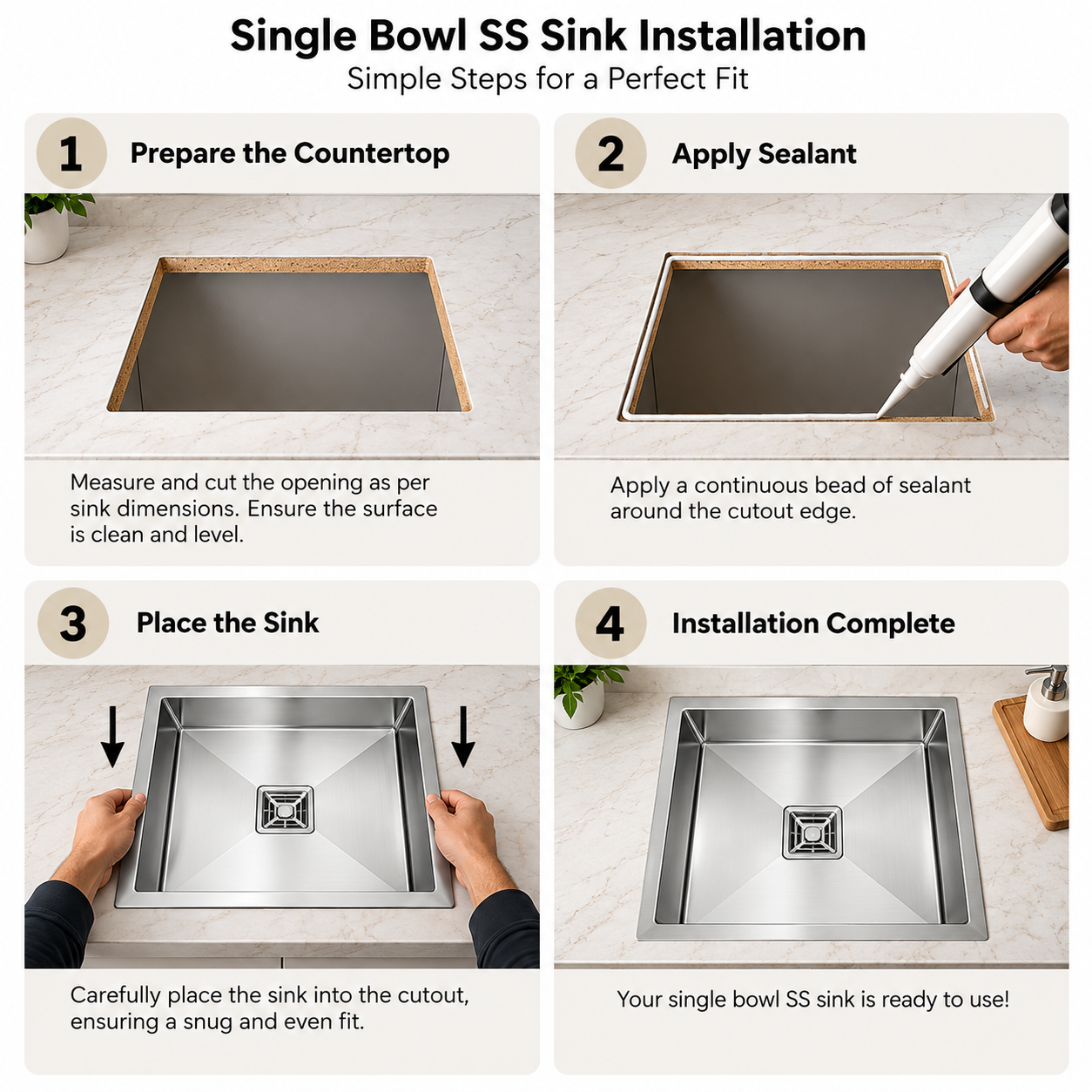 Single Bowl SS Sink Installation
Simple Steps for a Perfect Fit

1
Prepare the Countertop

Measure and cut the opening as per sink dimensions. Ensure the surface is clean and level.

2
Apply Sealant

Apply a continuous bead of sealant around the cutout edge.

3
Place the Sink

Carefully place the sink into the cutout, ensuring a snug and even fit.

4
Installation Complete

Your single bowl SS sink is ready to use!